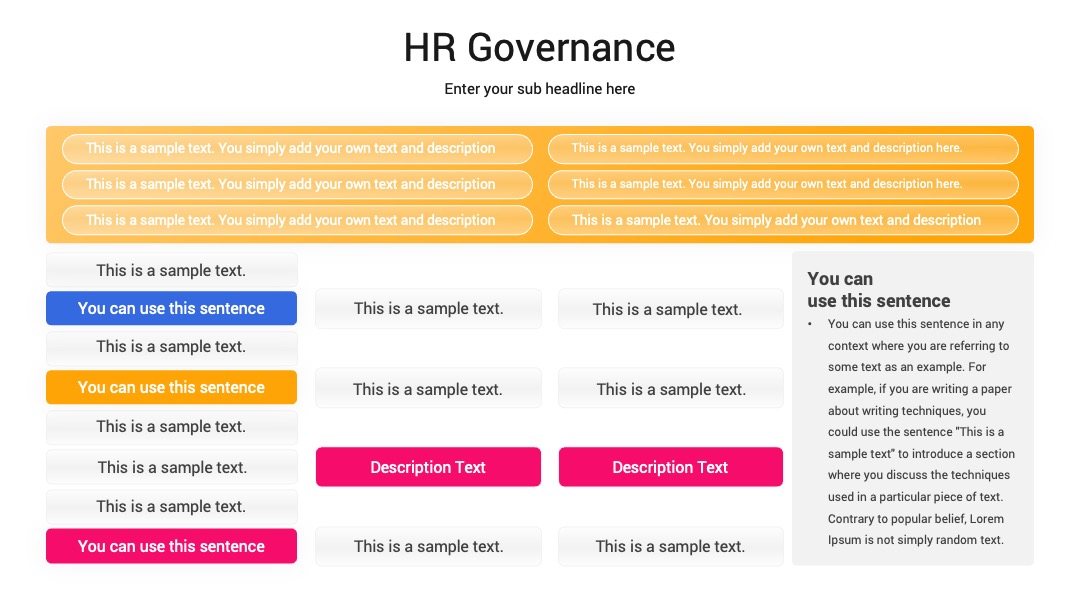 HR Governance

Enter your sub headline here

This is a sample text. You simply add your own text and description

This is a sample text. You simply add your own text and description

This is a sample text. You simply add your own text and description

This is a sample text. You simply add your own text and description here.

This is a sample text. You simply add your own text and description here.

This is a sample text. You simply add your own text and description

This is a sample text.

You can use this sentence

This is a sample text.

You can use this sentence

This is a sample text.

This is a sample text.

This is a sample text.

You can use this sentence

This is a sample text.

This is a sample text.

Description Text

This is a sample text.

This is a sample text.

This is a sample text.

Description Text

This is a sample text.

You can
use this sentence

• You can use this sentence in any context where you are referring to some text as an example. For example, if you are writing a paper about writing techniques, you could use the sentence "This is a sample text" to introduce a section where you discuss the techniques used in a particular piece of text. Contrary to popular belief, Lorem Ipsum is not simply random text.